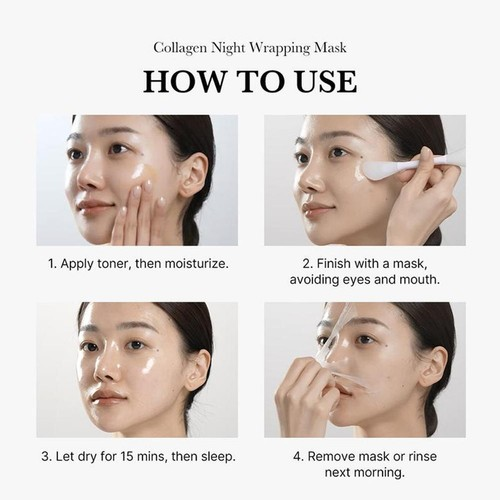 Collagen Night Wrapping Mask

HOW TO USE

1. Apply toner, then moisturize.

2. Finish with a mask, avoiding eyes and mouth.

3. Let dry for 15 mins, then sleep.

4. Remove mask or rinse next morning.